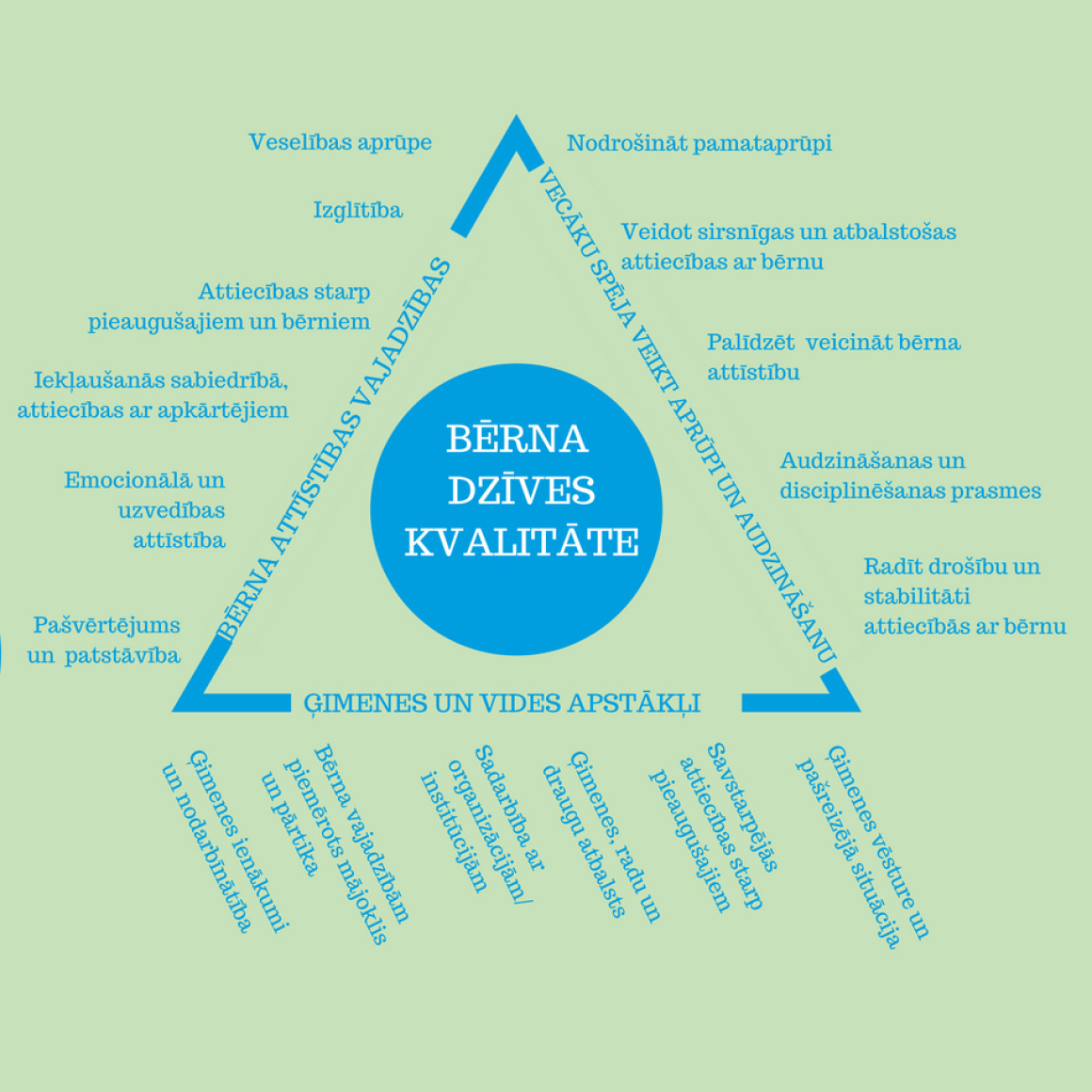 BĒRNA DZĪVES KVALITĀTE

BĒRNA ATTĪSTĪBAS VAJADZĪBAS

Veselības aprūpe

Izglītība

Attiecības starp pieaugušajiem un bērniem

Iekļaušanās sabiedrībā, attiecības ar apkārtējiem

Emocionālā un uzvedības attīstība

Pašvērtējums un patstāvība

VECĀKU SPĒJA VEIKT APRŪPI UN AUDZINĀŠANU

Nodrošināt pamataprūpi

Veidot sirsnīgas un atbalstošas attiecības ar bērnu

Palīdzēt veicināt bērna attīstību

Audzināšanas un disciplinēšanas prasmes

Radīt drošību un stabilitāti attiecībās ar bērnu

ĢIMENES UN VIDES APSTĀKĻI

Ģimenes ienākumi un nodarbinātība

Bērna vajadzībām piemērots mājoklis un pārtika

Sadarbība ar organizācijām/ institūcijām

Ģimenes, radu un draugu atbalsts

Savstarpējās attiecības starp pieaugušajiem

Ģimenes vēsture un pašreizējā situācija